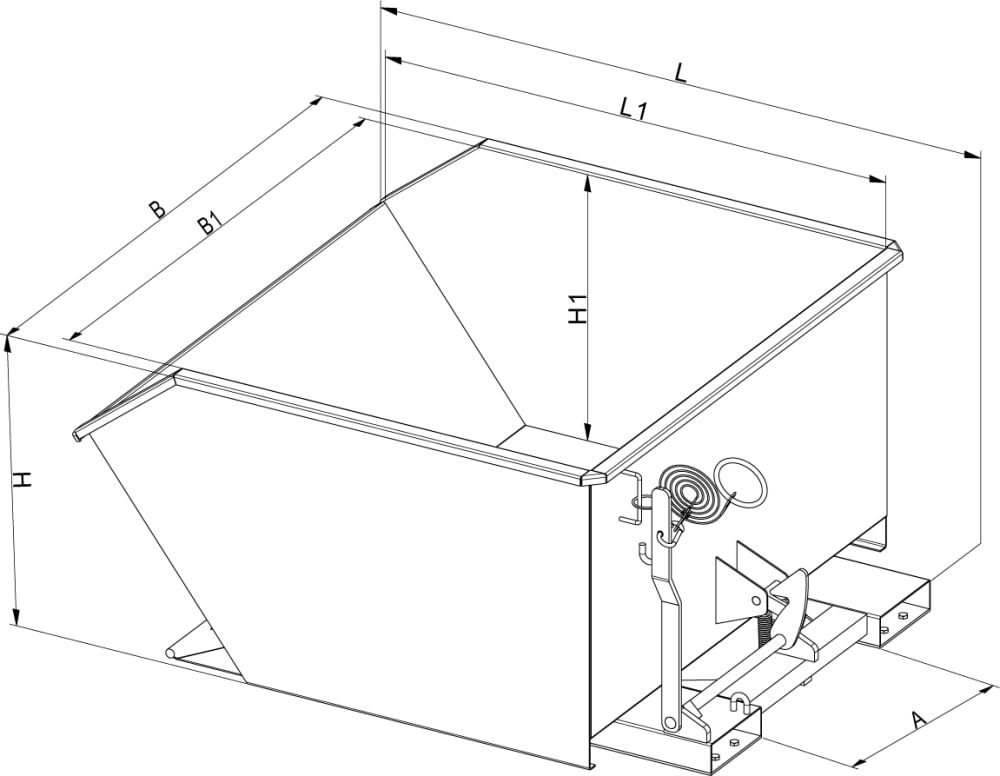 L
L1
B
B1
H1
H
A