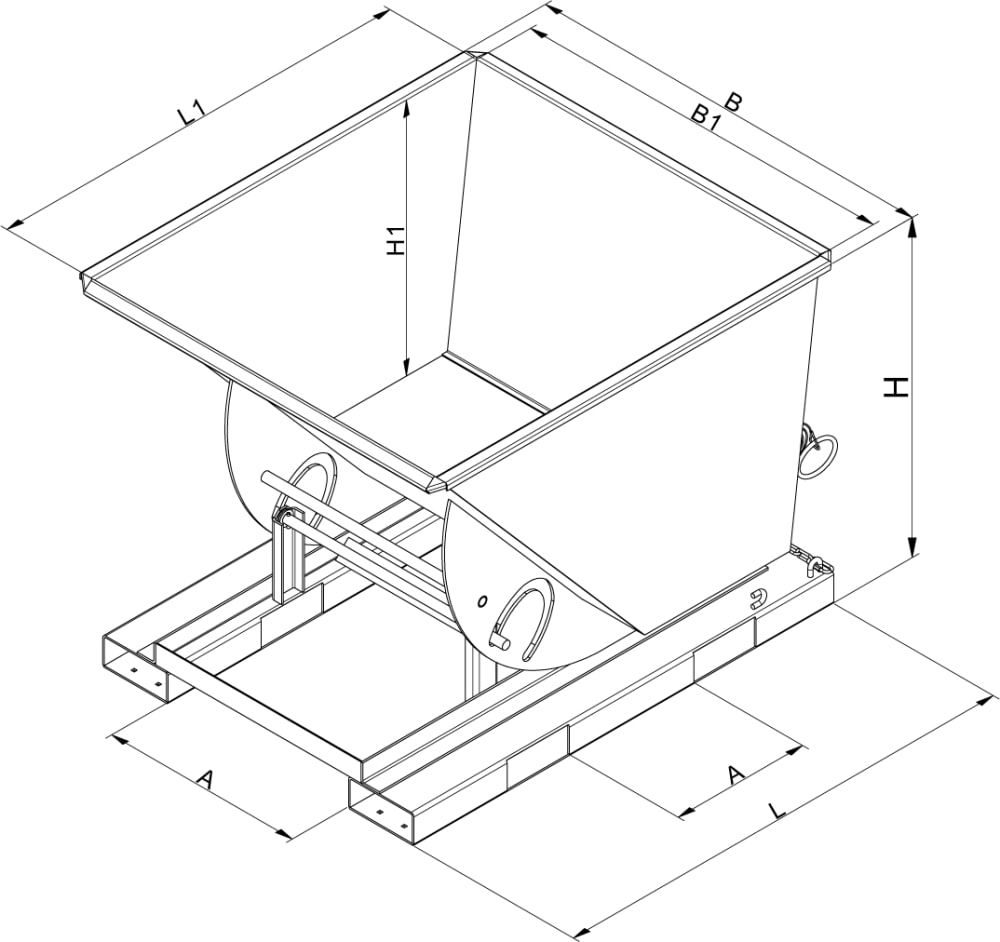 L1
B
B1
H1
H
A
A
L