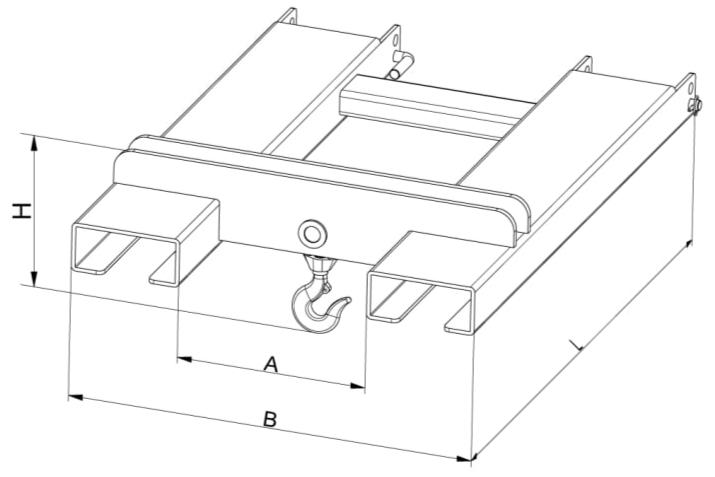 H
A
B
L