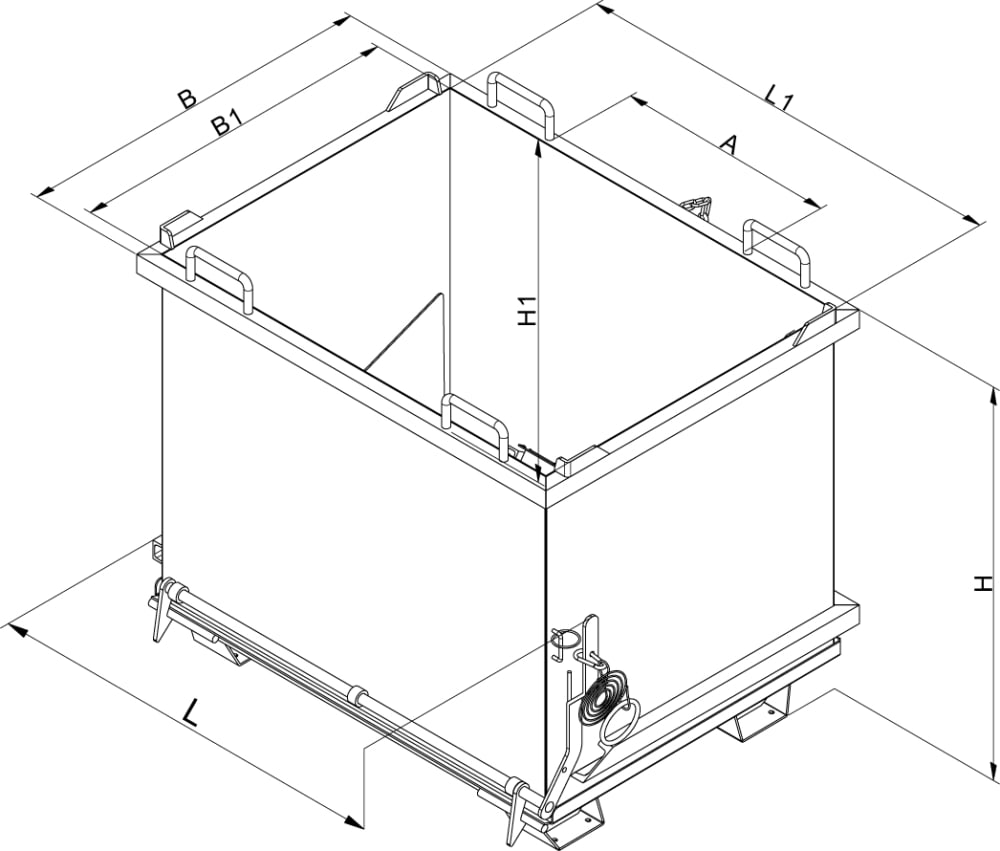 B
B1
L1
A
H1
H
L