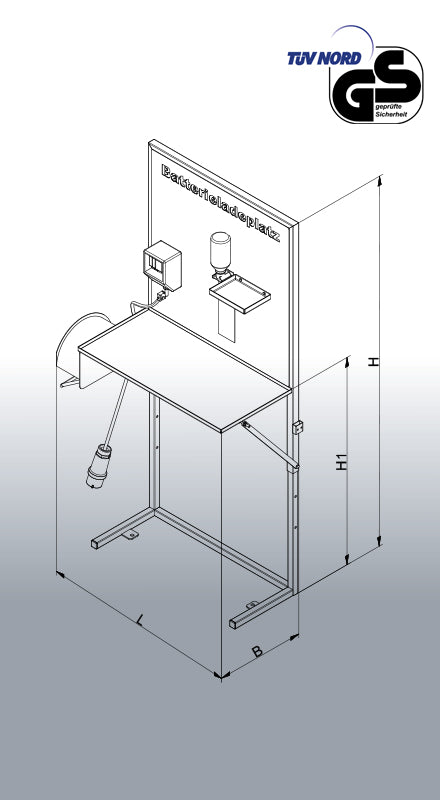 TÜV NORD
GS
geprüfte Sicherheit

Batterieladeplatz

H
H1
L
B