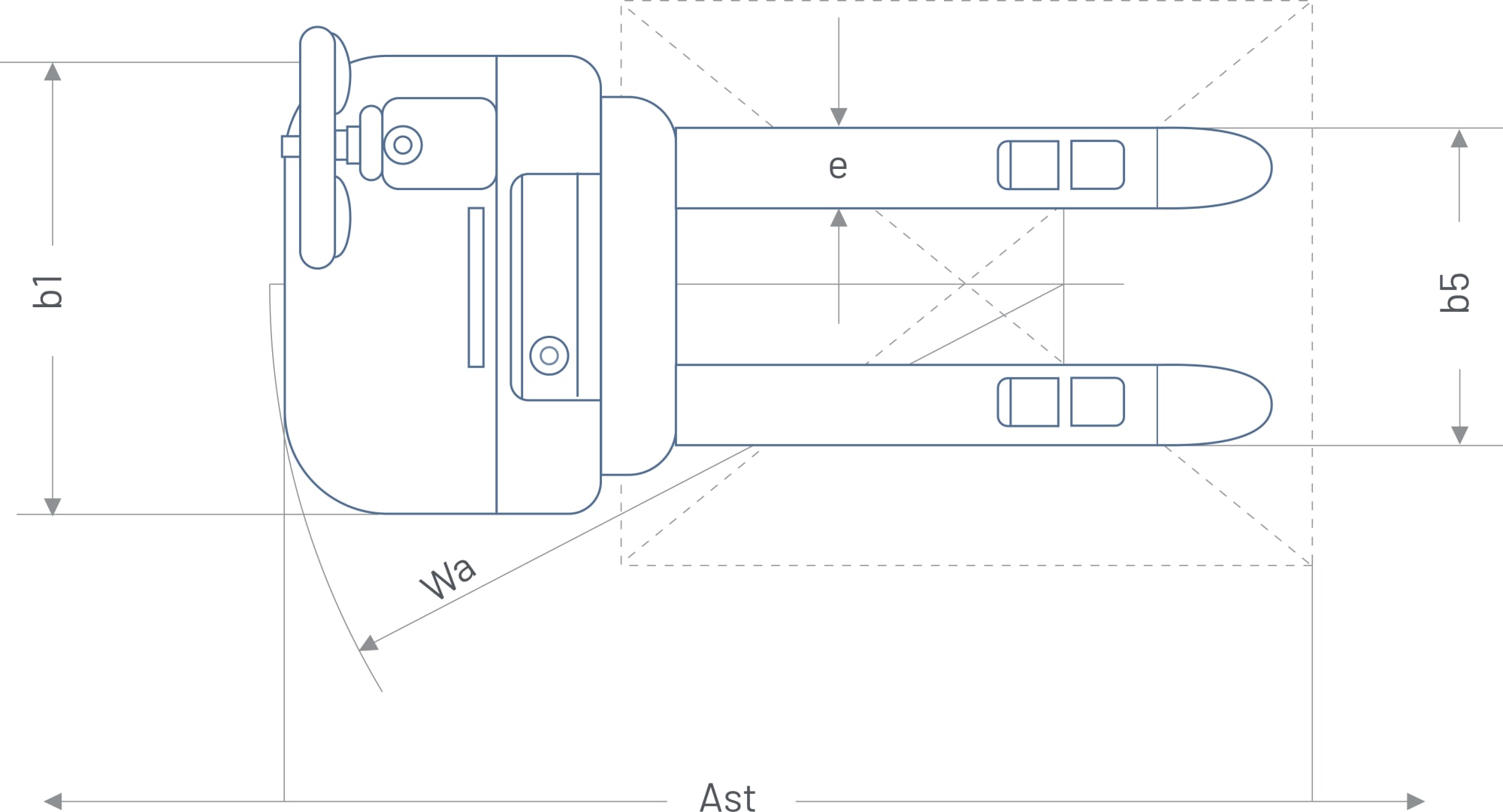 b1
e
b5
Wa
Ast