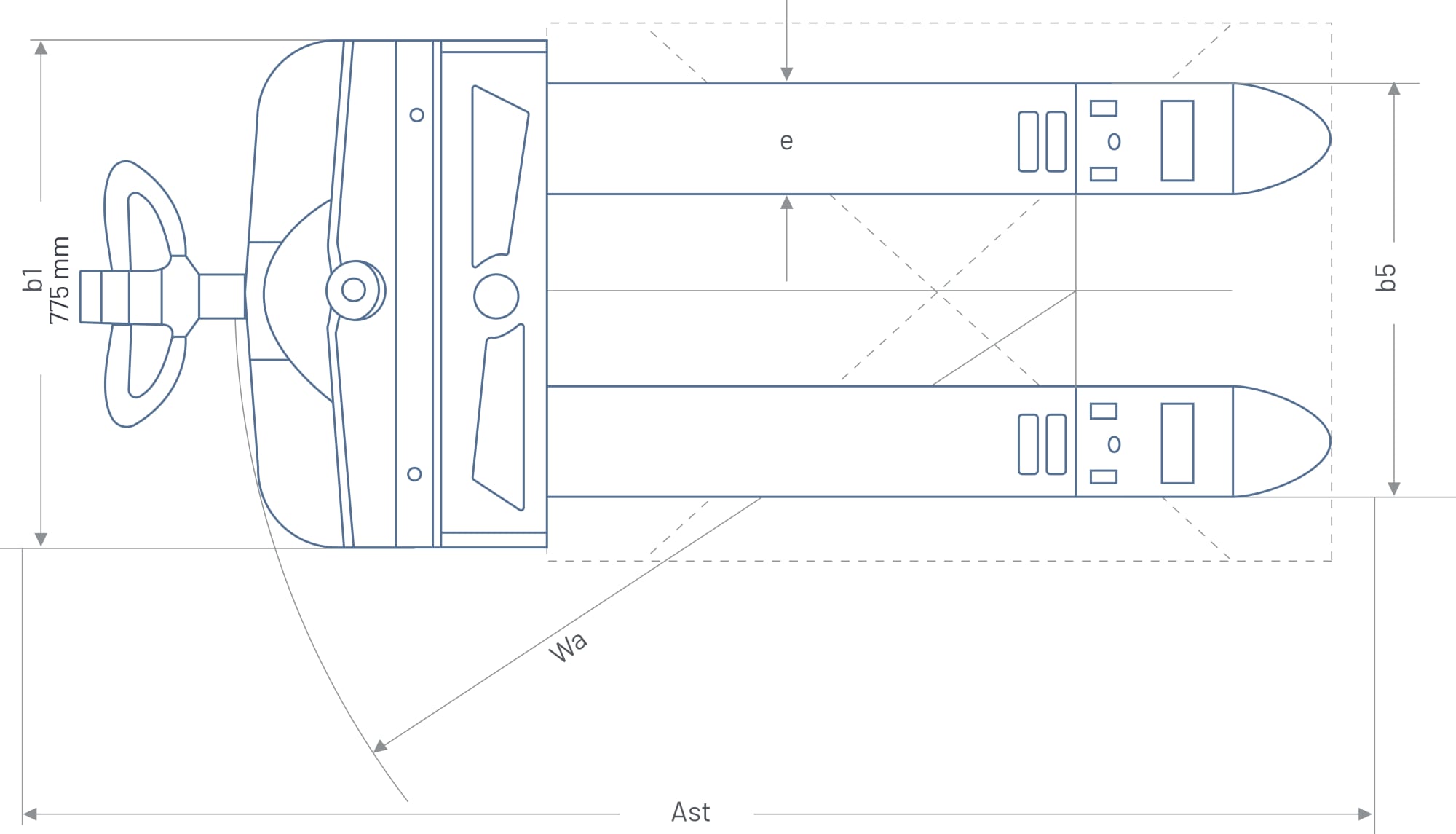 b1
775 mm

e

b5

Wa

Ast