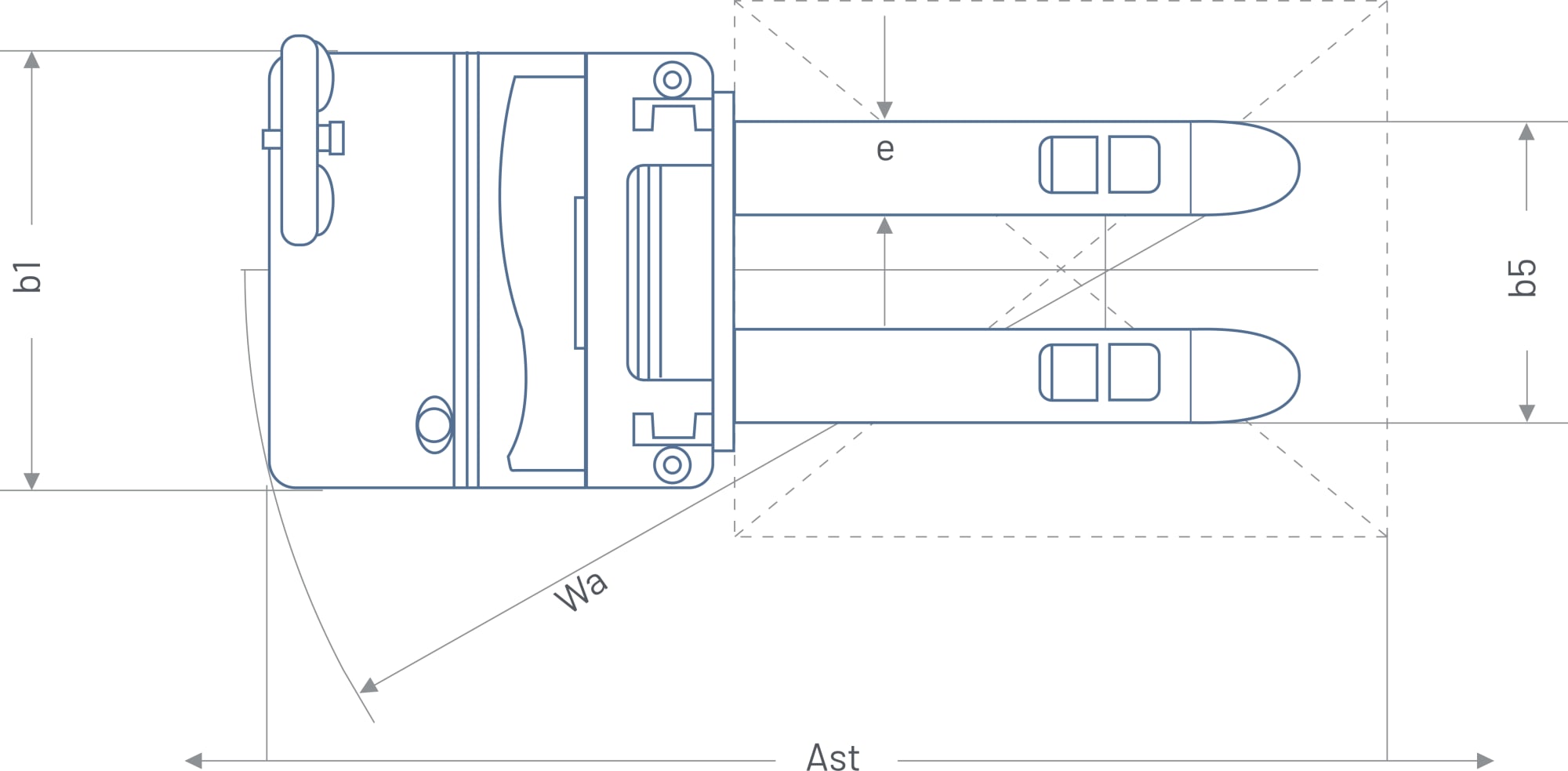 b1
e
b5
Wa
Ast