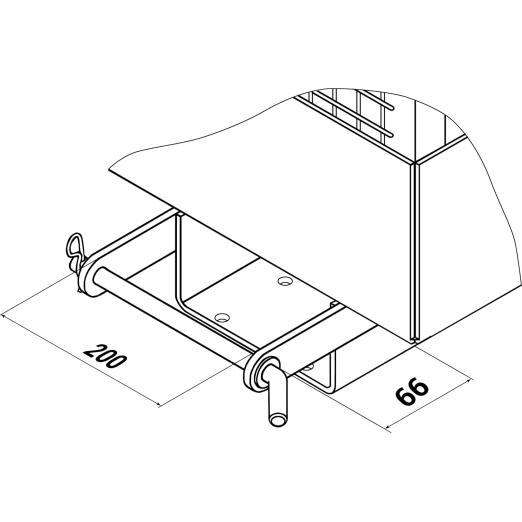 200

66